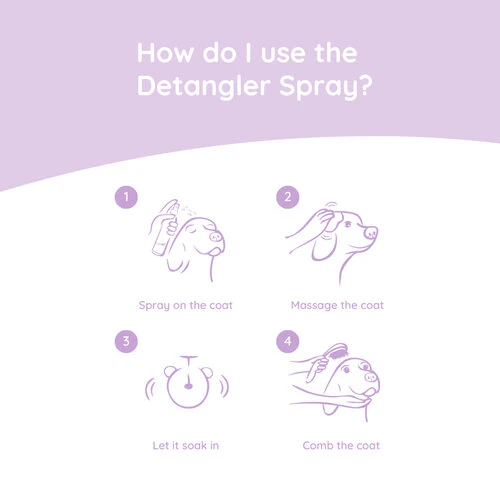 How do I use the Detangler Spray?

1

Spray on the coat

2

Massage the coat

3

Let it soak in

4

Comb the coat